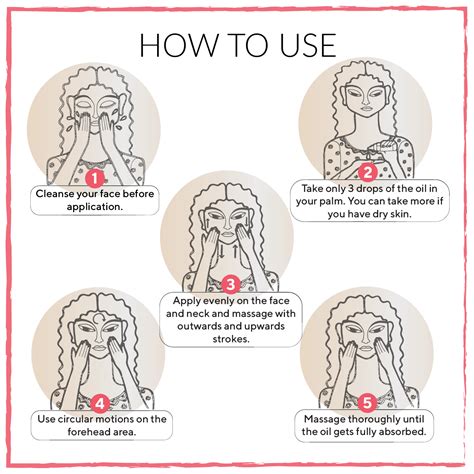 HOW TO USE

1
Cleanse your face before application.

2
Take only 3 drops of the oil in your palm. You can take more if you have dry skin.

3
Apply evenly on the face and neck and massage with outwards and upwards strokes.

4
Use circular motions on the forehead area.

5
Massage thoroughly until the oil gets fully absorbed.