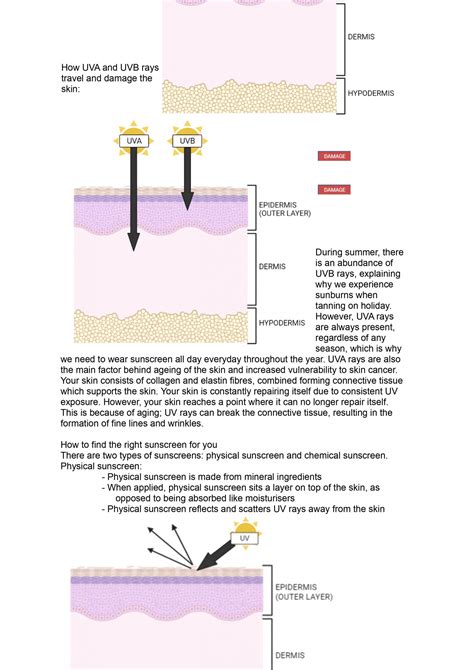 DERMIS

How UVA and UVB rays travel and damage the skin:

HYPODERMIS

UVA

UVB

DAMAGE

DAMAGE

EPIDERMIS (OUTER LAYER)

DERMIS

HYPODERMIS

During summer, there is an abundance of UVB rays, explaining why we experience sunburns when tanning on holiday. However, UVA rays are always present, regardless of any season, which is why we need to wear sunscreen all day everyday throughout the year. UVA rays are also the main factor behind ageing of the skin and increased vulnerability to skin cancer. Your skin consists of collagen and elastin fibres, combined forming connective tissue which supports the skin. Your skin is constantly repairing itself due to consistent UV exposure. However, your skin reaches a point where it can no longer repair itself. This is because of aging; UV rays can break the connective tissue, resulting in the formation of fine lines and wrinkles.

How to find the right sunscreen for you
There are two types of sunscreens: physical sunscreen and chemical sunscreen.
Physical sunscreen:
- Physical sunscreen is made from mineral ingredients
- When applied, physical sunscreen sits a layer on top of the skin, as opposed to being absorbed like moisturisers
- Physical sunscreen reflects and scatters UV rays away from the skin

UV

EPIDERMIS (OUTER LAYER)

DERMIS