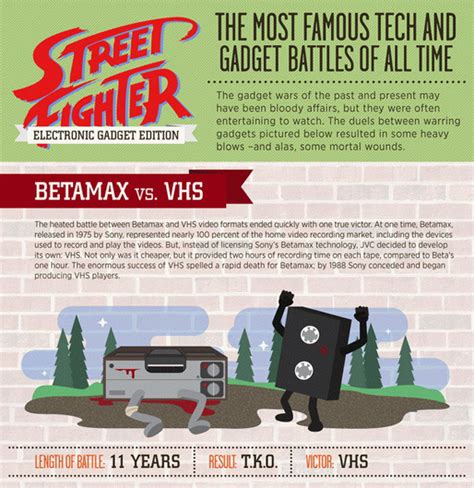 STREET FIGHTER
ELECTRONIC GADGET EDITION

THE MOST FAMOUS TECH AND GADGET BATTLES OF ALL TIME

The gadget wars of the past and present may have been bloody affairs, but they were often entertaining to watch. The duels between warring gadgets pictured below resulted in some heavy blows –and alas, some mortal wounds.

BETAMAX VS. VHS

The heated battle between Betamax and VHS video formats ended quickly with one true victor. At one time, Betamax, released in 1975 by Sony, represented nearly 100 percent of the home video recording market, including the devices used to record and play the videos. But, instead of licensing Sony's Betamax technology, JVC decided to develop its own: VHS. Not only was it cheaper, but it provided two hours of recording time on each tape, compared to Beta's one hour. The enormous success of VHS spelled a rapid death for Betamax; by 1988 Sony conceded and began producing VHS players.

LENGTH OF BATTLE: 11 YEARS RESULT: T.K.O. VICTOR: VHS