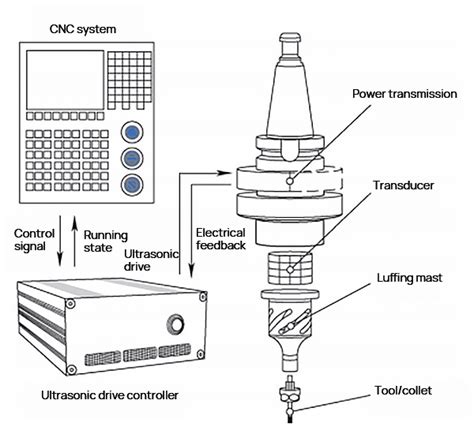 CNC system

Power transmission

Transducer

Control signal

Running state

Ultrasonic drive

Electrical feedback

Luffing mast

Ultrasonic drive controller

Tool/collet