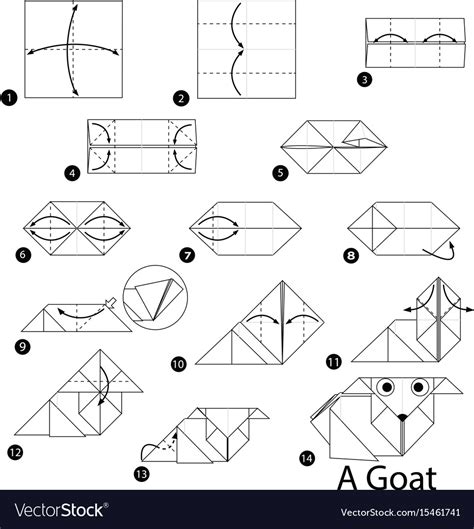 1
2
3
4
5
6
7
8
9
10
11
12
13
14
A Goat

VectorStock®
VectorStock.com/15461741