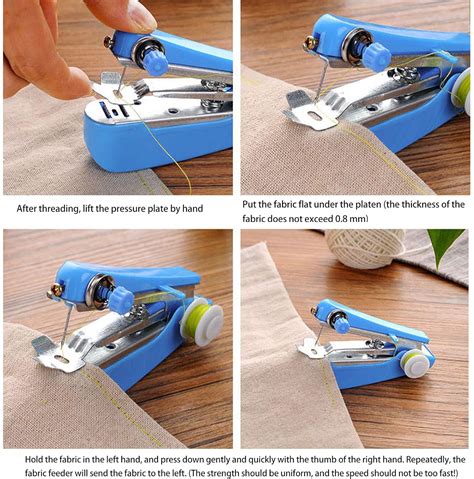 After threading, lift the pressure plate by hand

Put the fabric flat under the platen (the thickness of the fabric does not exceed 0.8 mm)

Hold the fabric in the left hand, and press down gently and quickly with the thumb of the right hand. Repeatedly, the fabric feeder will send the fabric to the left. (The strength should be uniform, and the speed should not be too fast!)