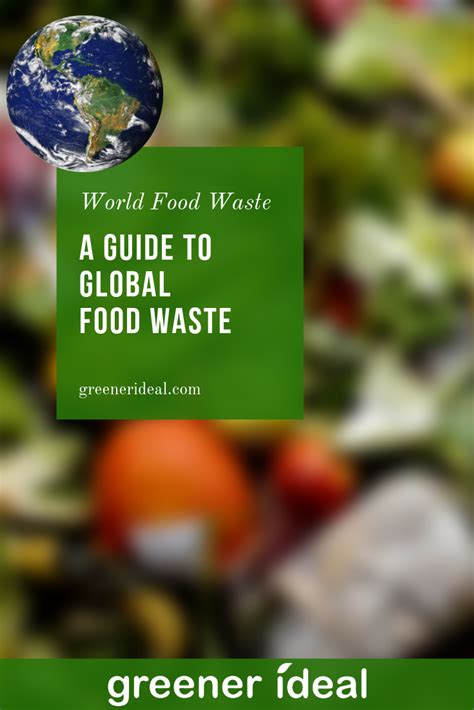 World Food Waste

A GUIDE TO GLOBAL FOOD WASTE

greenerideal.com

greener ideal