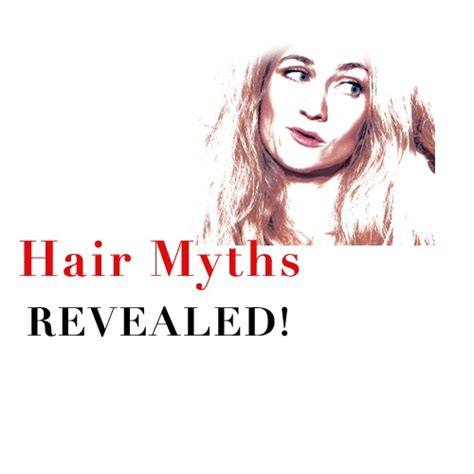 Hair Myths
REVEALED!