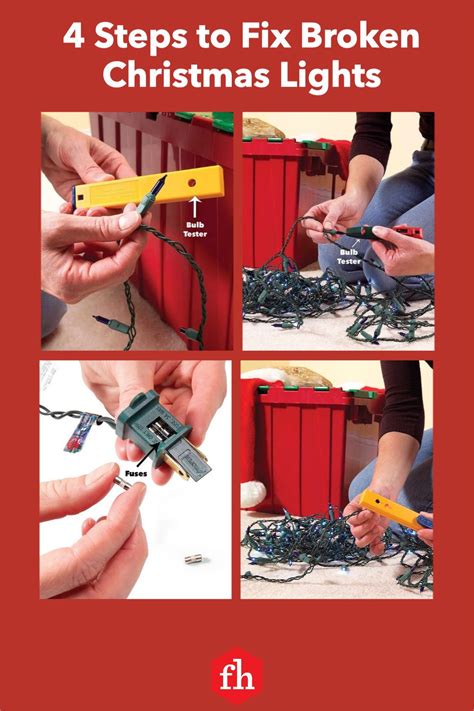 4 Steps to Fix Broken Christmas Lights

Bulb Tester

Bulb Tester

Fuses

fh