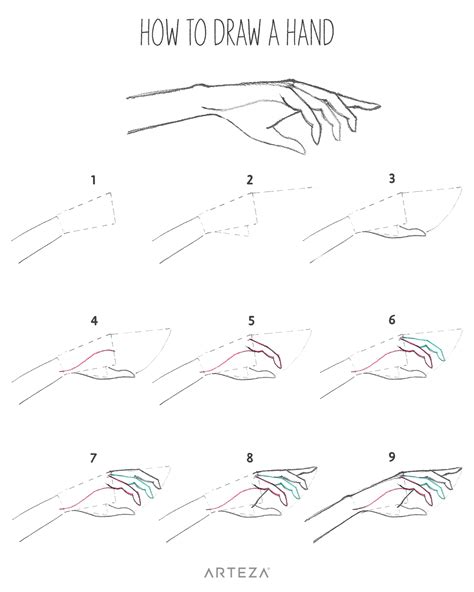 HOW TO DRAW A HAND

1

2

3

4

5

6

7

8

9

ARTEZA