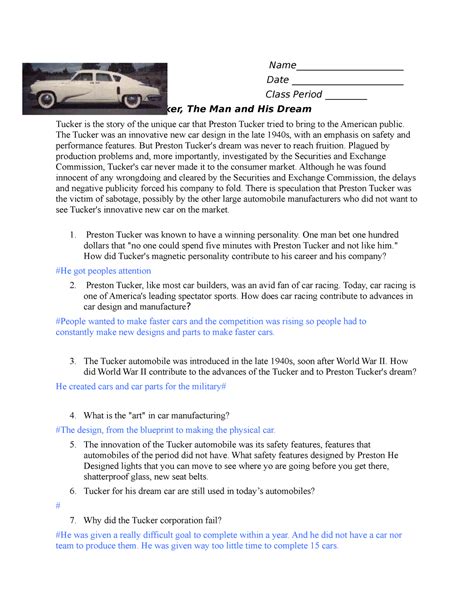 Name____________________
Date ____________________
Class Period ________

ker, The Man and His Dream

Tucker is the story of the unique car that Preston Tucker tried to bring to the American public. The Tucker was an innovative new car design in the late 1940s, with an emphasis on safety and performance features. But Preston Tucker's dream was never to reach fruition. Plagued by production problems and, more importantly, investigated by the Securities and Exchange Commission, Tucker's car never made it to the consumer market. Although he was found innocent of any wrongdoing and cleared by the Securities and Exchange Commission, the delays and negative publicity forced his company to fold. There is speculation that Preston Tucker was the victim of sabotage, possibly by the other large automobile manufacturers who did not want to see Tucker's innovative new car on the market.

1. Preston Tucker was known to have a winning personality. One man bet one hundred dollars that "no one could spend five minutes with Preston Tucker and not like him." How did Tucker's magnetic personality contribute to his career and his company?

#He got peoples attention

2. Preston Tucker, like most car builders, was an avid fan of car racing. Today, car racing is one of America's leading spectator sports. How does car racing contribute to advances in car design and manufacture?

#People wanted to make faster cars and the competition was rising so people had to constantly make new designs and parts to make faster cars.

3. The Tucker automobile was introduced in the late 1940s, soon after World War II. How did World War II contribute to the advances of the Tucker and to Preston Tucker's dream?

He created cars and car parts for the military#

4. What is the "art" in car manufacturing?

#The design, from the blueprint to making the physical car.

5. The innovation of the Tucker automobile was its safety features, features that automobiles of the period did not have. What safety features designed by Preston He Designed lights that you can move to see where yo are going before you get there, shatterproof glass, new seat belts.

6. Tucker for his dream car are still used in today's automobiles?

#

7. Why did the Tucker corporation fail?

#He was given a really difficult goal to complete within a year. And he did not have a car nor team to produce them. He was given way too little time to complete 15 cars.