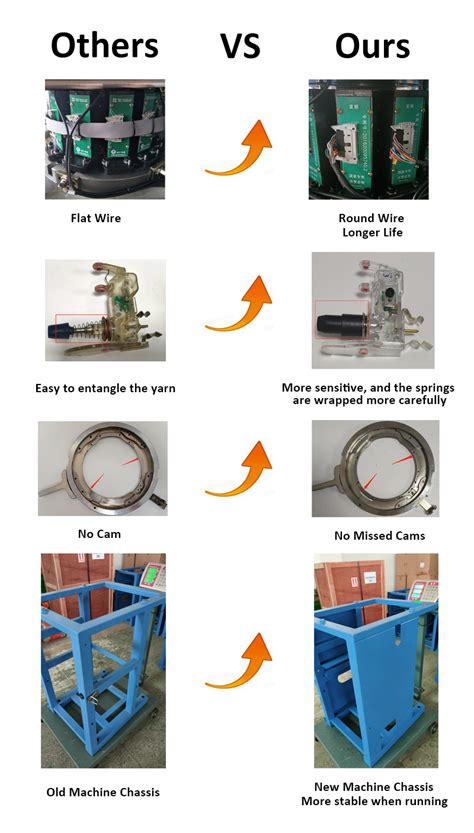 Others VS Ours

Flat Wire

Round Wire
Longer Life

Easy to entangle the yarn

More sensitive, and the springs are wrapped more carefully

No Cam

No Missed Cams

Old Machine Chassis

New Machine Chassis
More stable when running