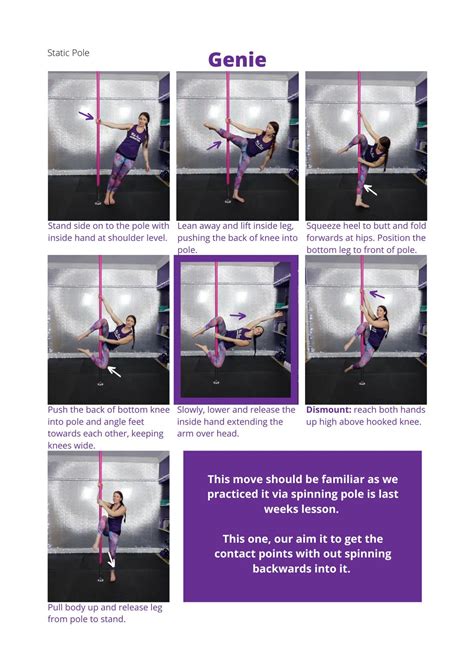 Static Pole

Genie

Stand side on to the pole with inside hand at shoulder level.

Lean away and lift inside leg, pushing the back of knee into pole.

Squeeze heel to butt and fold forwards at hips. Position the bottom leg to front of pole.

Push the back of bottom knee into pole and angle feet towards each other, keeping knees wide.

Slowly, lower and release the inside hand extending the arm over head.

Dismount: reach both hands up high above hooked knee.

Pull body up and release leg from pole to stand.

This move should be familiar as we practiced it via spinning pole is last weeks lesson.

This one, our aim it to get the contact points with out spinning backwards into it.