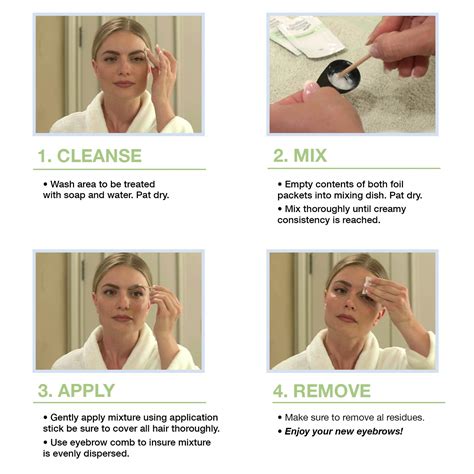 1. CLEANSE

• Wash area to be treated with soap and water. Pat dry.

2. MIX

• Empty contents of both foil packets into mixing dish. Pat dry.

• Mix thoroughly until creamy consistency is reached.

3. APPLY

• Gently apply mixture using application stick be sure to cover all hair thoroughly.

• Use eyebrow comb to insure mixture is evenly dispersed.

4. REMOVE

• Make sure to remove al residues.

• Enjoy your new eyebrows!