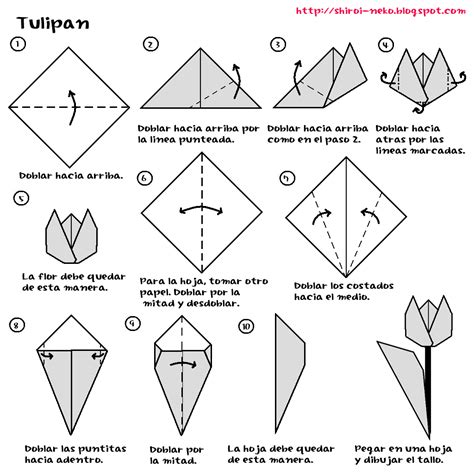 http://shiroi-neko.blogspot.com

Tulipan

1

Doblar hacia arriba.

2

Doblar hacia arriba por la linea punteada.

3

Doblar hacia arriba como en el paso 2.

4

Doblar hacia atras por las lineas marcadas.

5

La flor debe quedar de esta manera.

6

Para la hoja, tomar otro papel. Doblar por la mitad y desdoblar.

7

Doblar los costados hacia el medio.

8

Doblar las puntitas hacia adentro.

9

Doblar por la mitad.

10

La hoja debe quedar de esta manera.

Pegar en una hoja y dibujar el tallo.