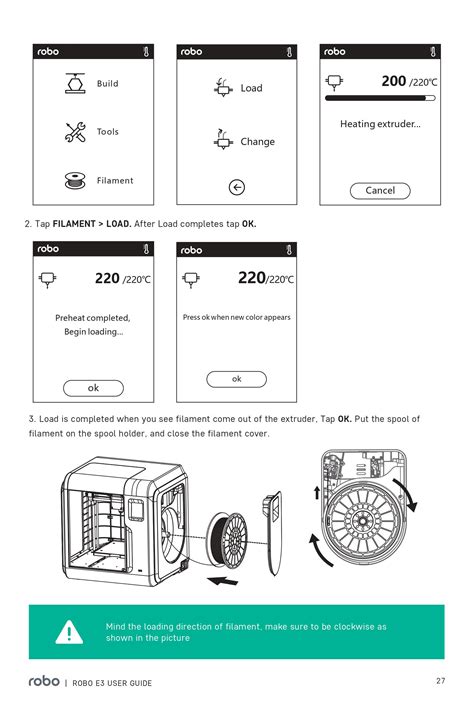 robo

Build

Tools

Filament

robo

Load

Change

robo

200 /220℃

Heating extruder...

Cancel

2. Tap **FILAMENT > LOAD.** After Load completes tap **OK.**

robo

220 /220℃

Preheat completed, Begin loading...

ok

robo

220/220℃

Press ok when new color appears

ok

3. Load is completed when you see filament come out of the extruder, Tap **OK.** Put the spool of filament on the spool holder, and close the filament cover.

Mind the loading direction of filament, make sure to be clockwise as shown in the picture

robo | ROBO E3 USER GUIDE

27