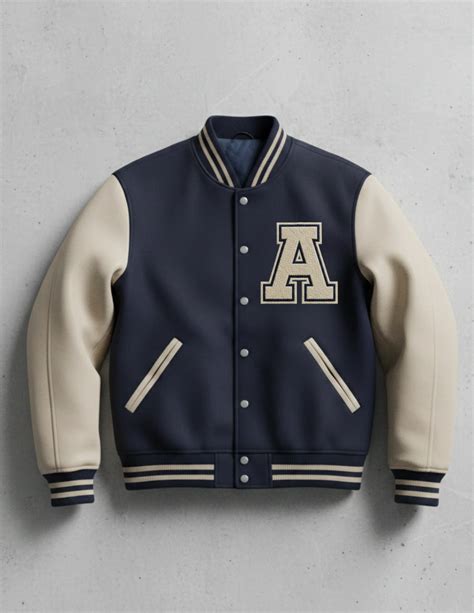 A