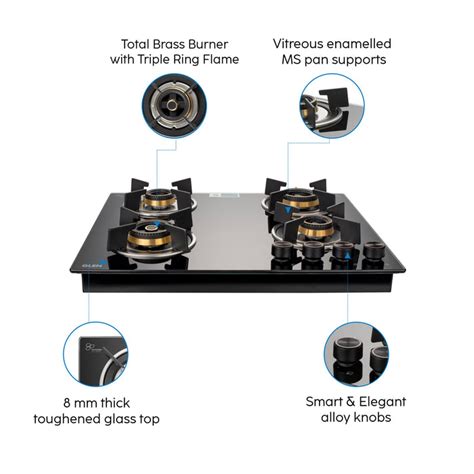 Total Brass Burner with Triple Ring Flame

Vitreous enamelled MS pan supports

GLEN

8 mm thick toughened glass top

Smart & Elegant alloy knobs