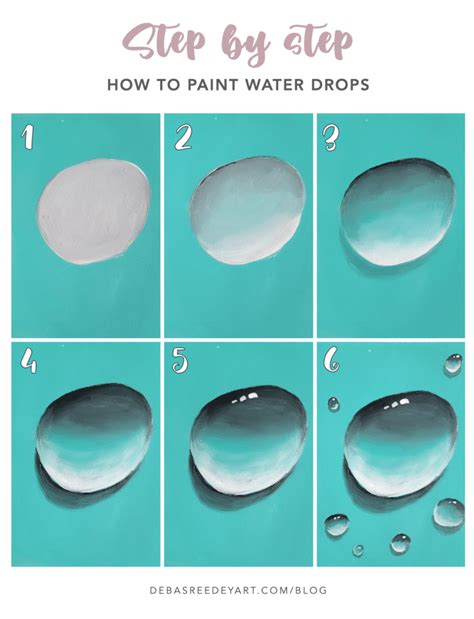 Step by step

HOW TO PAINT WATER DROPS

1

2

3

4

5

6

DEBASREEDEYART.COM/BLOG