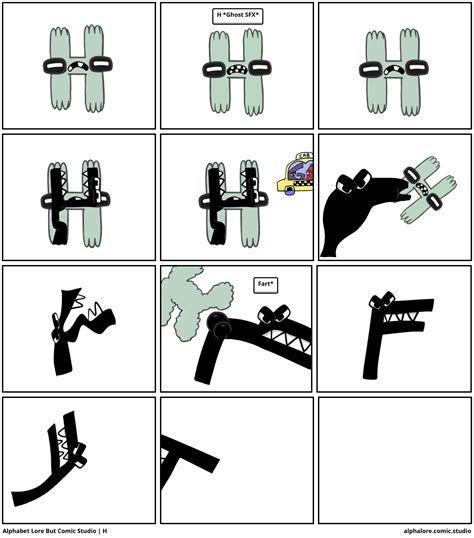 H *Ghost SFX*

CAB

Fart*

Alphabet Lore But Comic Studio | H

alphalore.comic.studio