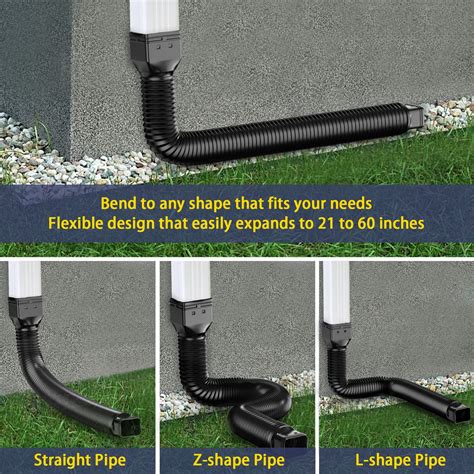 Bend to any shape that fits your needs
Flexible design that easily expands to 21 to 60 inches

Straight Pipe

Z-shape Pipe

L-shape Pipe