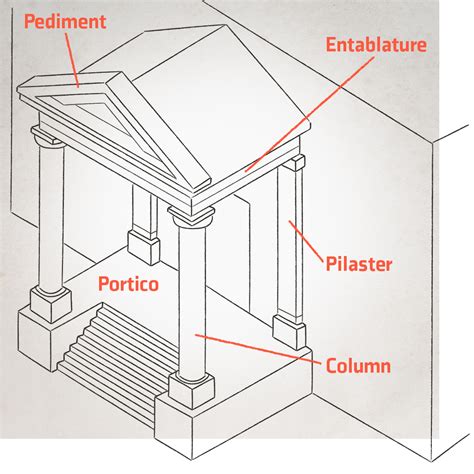 Pediment
Entablature
Pilaster
Portico
Column