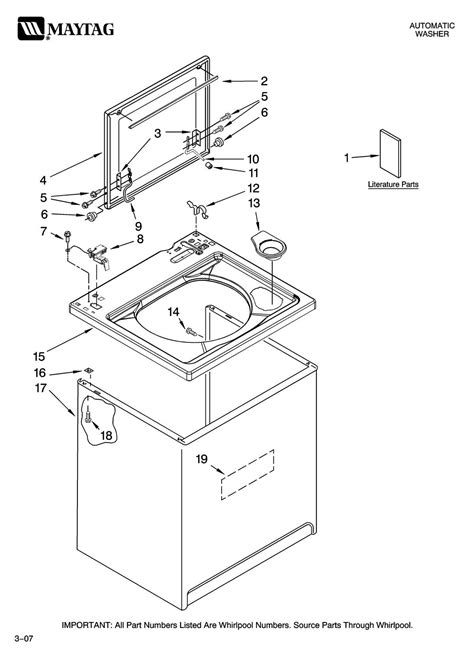 MAYTAG

AUTOMATIC WASHER

2
5
6
3
10
11
4
1
Literature Parts
5
6
9
12
13
7
8
14
15
16
17
18
19

IMPORTANT: All Part Numbers Listed Are Whirlpool Numbers. Source Parts Through Whirlpool.

3–07