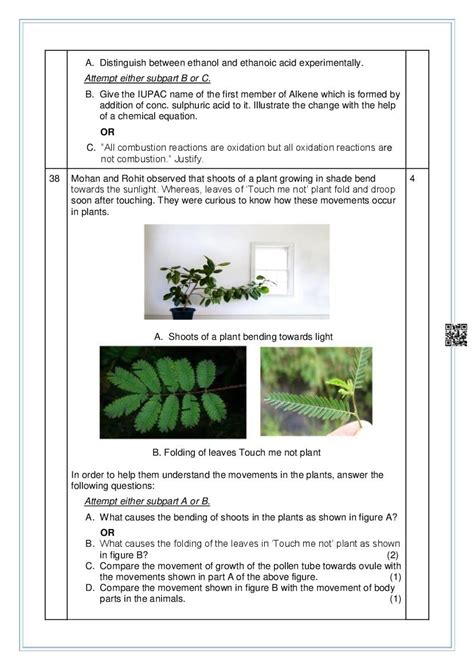 A. Distinguish between ethanol and ethanoic acid experimentally.

Attempt either subpart B or C.

B. Give the IUPAC name of the first member of Alkene which is formed by addition of conc. sulphuric acid to it. Illustrate the change with the help of a chemical equation.

OR

C. "All combustion reactions are oxidation but all oxidation reactions are not combustion." Justify.

38 Mohan and Rohit observed that shoots of a plant growing in shade bend towards the sunlight. Whereas, leaves of 'Touch me not' plant fold and droop soon after touching. They were curious to know how these movements occur in plants. 4

A. Shoots of a plant bending towards light

B. Folding of leaves Touch me not plant

In order to help them understand the movements in the plants, answer the following questions:

Attempt either subpart A or B.

A. What causes the bending of shoots in the plants as shown in figure A?

OR

B. What causes the folding of the leaves in 'Touch me not' plant as shown in figure B? (2)

C. Compare the movement of growth of the pollen tube towards ovule with the movements shown in part A of the above figure. (1)

D. Compare the movement shown in figure B with the movement of body parts in the animals. (1)