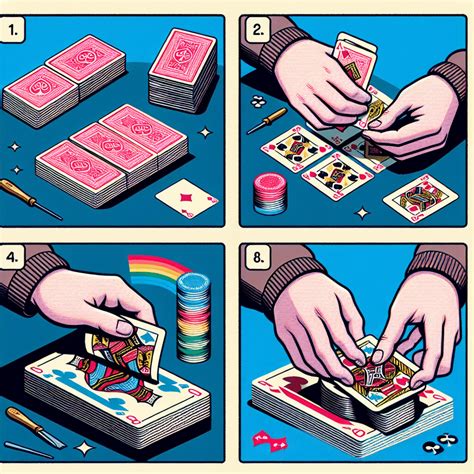 1.

2.

4.

8.