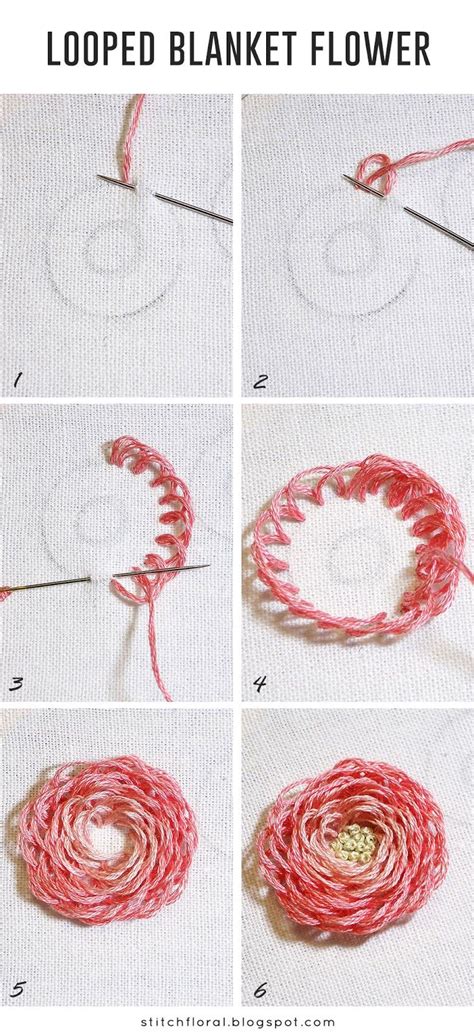 LOOPED BLANKET FLOWER

1

2

3

4

5

6

stitchfloral.blogspot.com