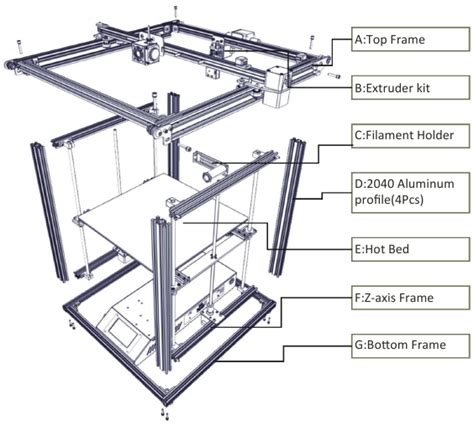 A:Top Frame

B:Extruder kit

C:Filament Holder

D:2040 Aluminum profile(4Pcs)

E:Hot Bed

F:Z-axis Frame

G:Bottom Frame