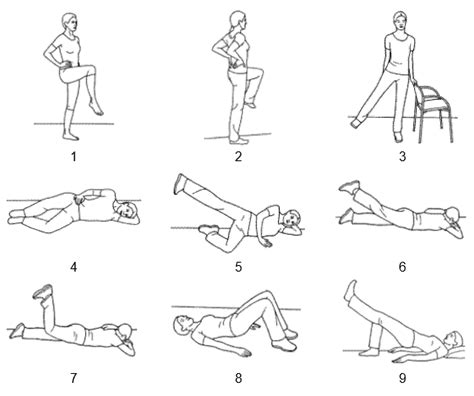 1
2
3
4
5
6
7
8
9