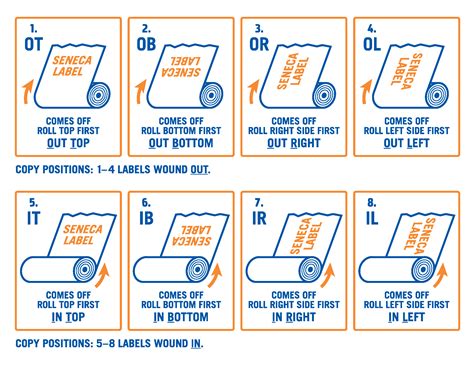 1.
OT
SENECA LABEL
COMES OFF ROLL TOP FIRST
OUT TOP

2.
OB
SENECA LABEL
COMES OFF ROLL BOTTOM FIRST
OUT BOTTOM

3.
OR
SENECA LABEL
COMES OFF ROLL RIGHT SIDE FIRST
OUT RIGHT

4.
OL
SENECA LABEL
COMES OFF ROLL LEFT SIDE FIRST
OUT LEFT

COPY POSITIONS: 1–4 LABELS WOUND OUT.

5.
IT
SENECA LABEL
COMES OFF ROLL TOP FIRST
IN TOP

6.
IB
SENECA LABEL
COMES OFF ROLL BOTTOM FIRST
IN BOTTOM

7.
IR
SENECA LABEL
COMES OFF ROLL RIGHT SIDE FIRST
IN RIGHT

8.
IL
SENECA LABEL
COMES OFF ROLL LEFT SIDE FIRST
IN LEFT

COPY POSITIONS: 5–8 LABELS WOUND IN.