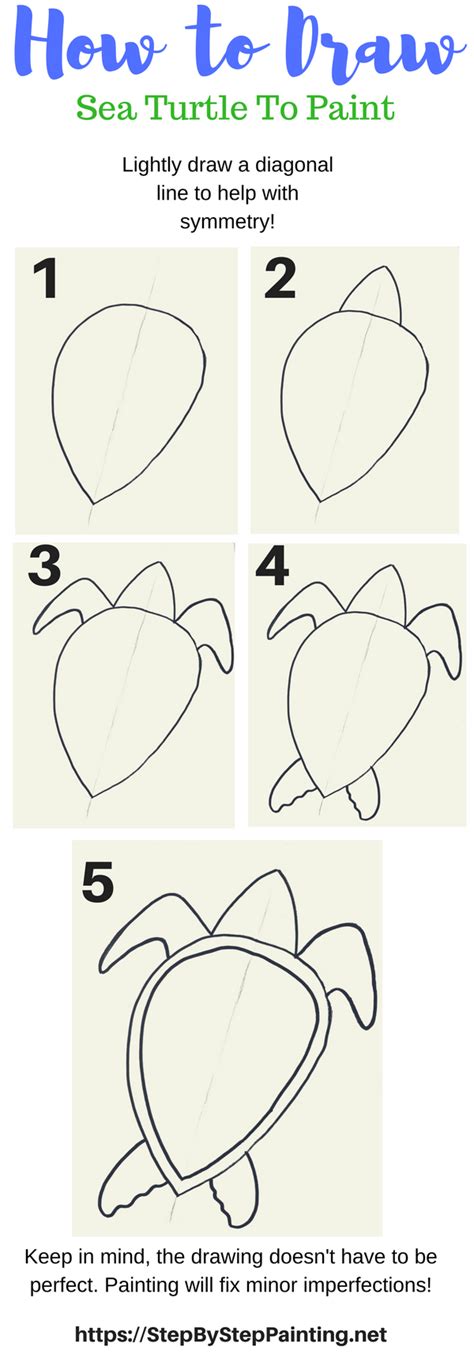 How to Draw
Sea Turtle To Paint

Lightly draw a diagonal line to help with symmetry!

1

2

3

4

5

Keep in mind, the drawing doesn't have to be perfect. Painting will fix minor imperfections!

https://StepByStepPainting.net