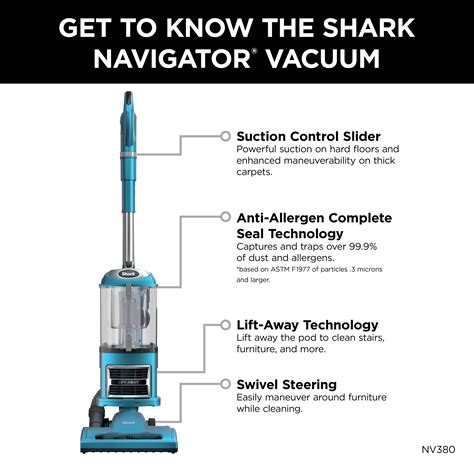 GET TO KNOW THE SHARK NAVIGATOR® VACUUM

Shark

Suction Control Slider
Powerful suction on hard floors and enhanced maneuverability on thick carpets.

Anti-Allergen Complete Seal Technology
Captures and traps over 99.9% of dust and allergens.
*based on ASTM F1977 of particles .3 microns and larger.

Lift-Away Technology
Lift away the pod to clean stairs, furniture, and more.

Swivel Steering
Easily maneuver around furniture while cleaning.

NV380