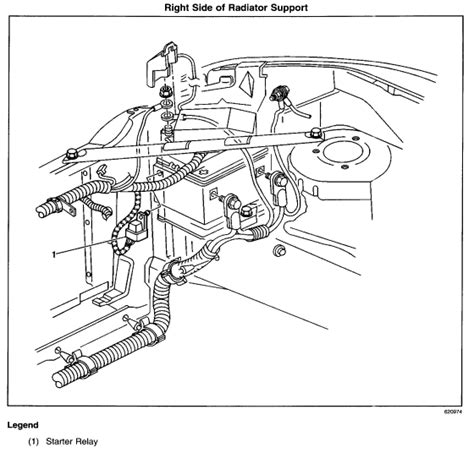 Right Side of Radiator Support

1

620974

Legend

(1) Starter Relay