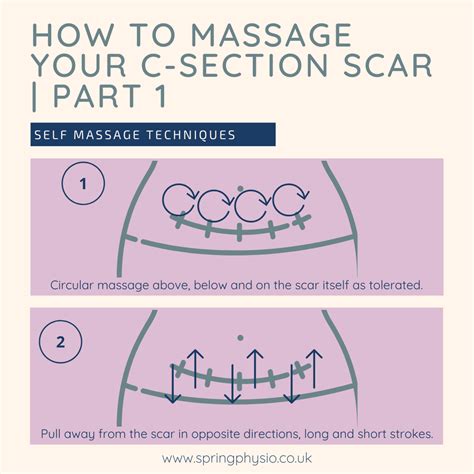 HOW TO MASSAGE YOUR C-SECTION SCAR | PART 1

SELF MASSAGE TECHNIQUES

1

Circular massage above, below and on the scar itself as tolerated.

2

Pull away from the scar in opposite directions, long and short strokes.

www.springphysio.co.uk