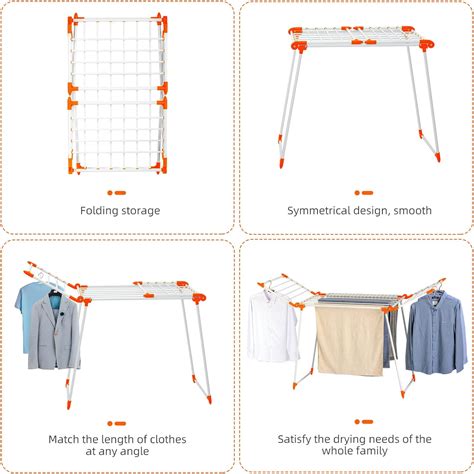 Folding storage

Symmetrical design, smooth

Match the length of clothes at any angle

Satisfy the drying needs of the whole family