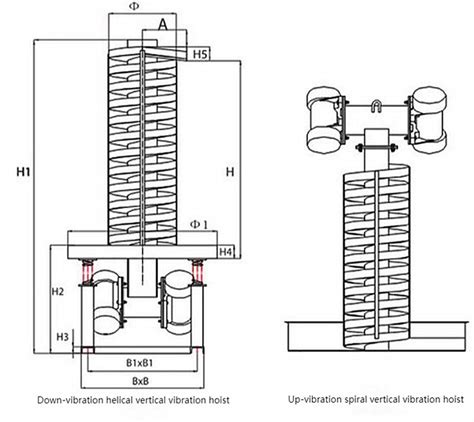 Φ

A

H5

H1

H

Φ 1

H4

H2

H3

B1xB1

BxB

Down-vibration helical vertical vibration hoist

Up-vibration spiral vertical vibration hoist