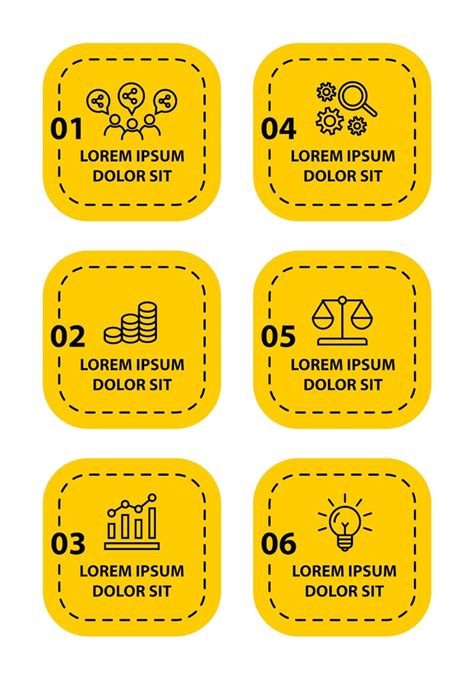 01
LOREM IPSUM DOLOR SIT

02
LOREM IPSUM DOLOR SIT

03
LOREM IPSUM DOLOR SIT

04
LOREM IPSUM DOLOR SIT

05
LOREM IPSUM DOLOR SIT

06
LOREM IPSUM DOLOR SIT