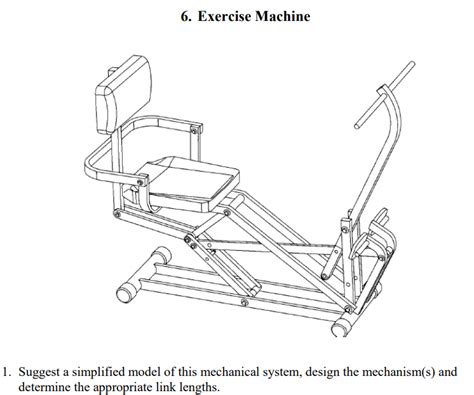 6. Exercise Machine

1. Suggest a simplified model of this mechanical system, design the mechanism(s) and determine the appropriate link lengths.