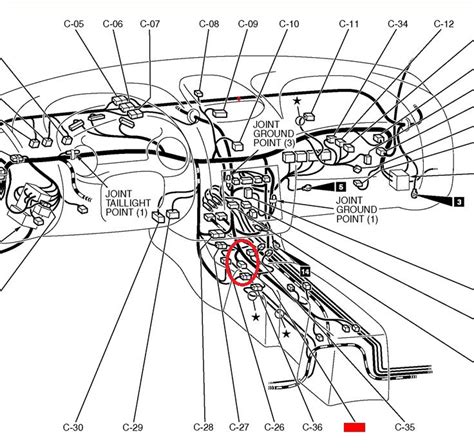 C-05 C-06 C-07 C-08 C-09 C-10 C-11 C-34 C-12

JOINT GROUND POINT (3)

JOINT TAILLIGHT POINT (1)

5

3

JOINT GROUND POINT (1)

14

C-30 C-29 C-28 C-27 C-26 C-36 C-35