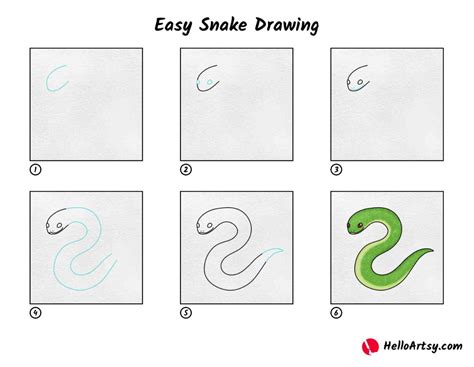 Easy Snake Drawing

1

2

3

4

5

6

HelloArtsy.com