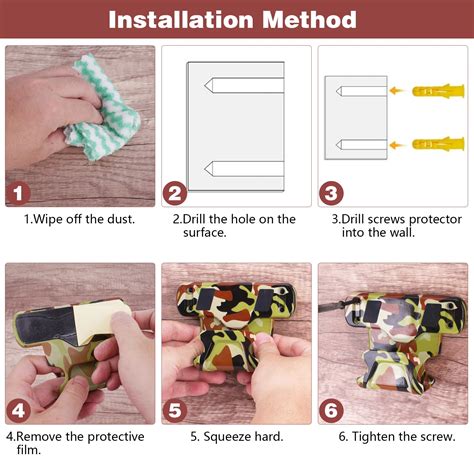 Installation Method

1

1.Wipe off the dust.

2

2.Drill the hole on the surface.

3

3.Drill screws protector into the wall.

4

4.Remove the protective film.

5

5. Squeeze hard.

6

6. Tighten the screw.