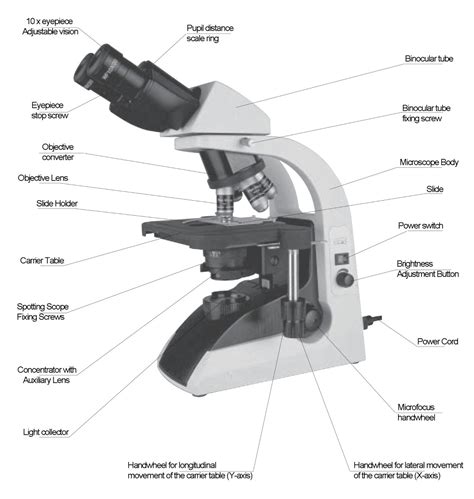 10 x eyepiece
Adjustable vision

Pupil distance
scale ring

Binocular tube

Eyepiece
stop screw

Binocular tube
fixing screw

Objective
converter

Microscope Body

Objective Lens

Slide

Slide Holder

Power switch

Carrier Table

Brightness
Adjustment Button

Spotting Scope
Fixing Screws

Power Cord

Concentrator with
Auxiliary Lens

Microfocus
handwheel

Light collector

Handwheel for longitudinal
movement of the carrier table (Y-axis)

Handwheel for lateral movement
of the carrier table (X-axis)