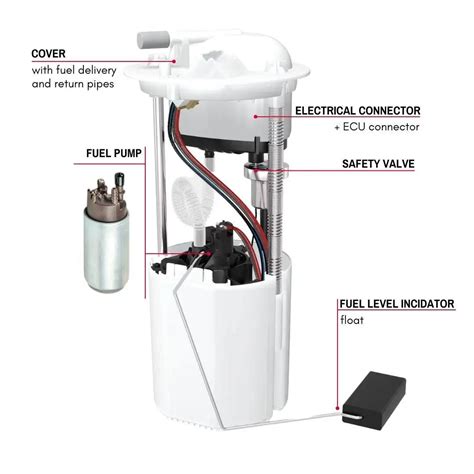 COVER
with fuel delivery and return pipes

ELECTRICAL CONNECTOR
+ ECU connector

FUEL PUMP

SAFETY VALVE

FUEL LEVEL INCIDATOR
float