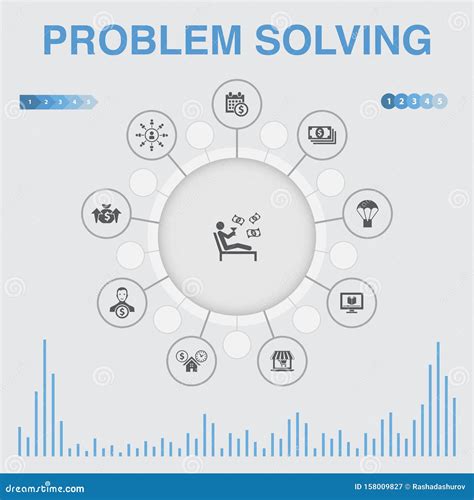 PROBLEM SOLVING

1 2 3 4 5

1 2 3 4 5

dreamstime.com

ID 158009827 © Rashadashurov