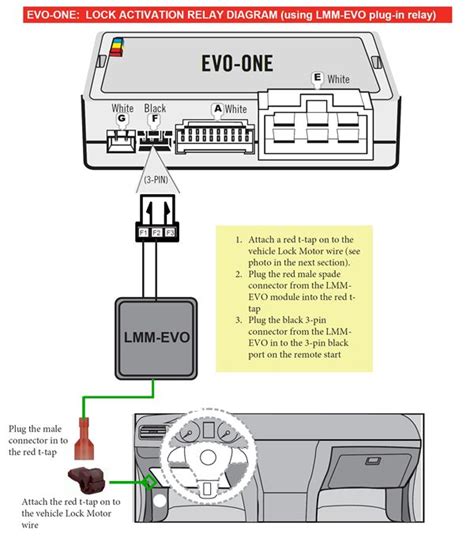 EVO-ONE: LOCK ACTIVATION RELAY DIAGRAM (using LMM-EVO plug-in relay)

EVO-ONE

E White

White G

Black F

A White

(3-PIN)

F1 F2 F3

LMM-EVO

1. Attach a red t-tap on to the vehicle Lock Motor wire (see photo in the next section).
2. Plug the red male spade connector from the LMM-EVO module into the red t-tap
3. Plug the black 3-pin connector from the LMM-EVO in to the 3-pin black port on the remote start

Plug the male connector in to the red t-tap

Attach the red t-tap on to the vehicle Lock Motor wire