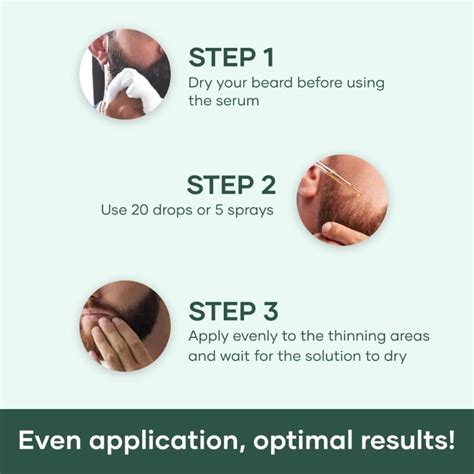 STEP 1
Dry your beard before using the serum

STEP 2
Use 20 drops or 5 sprays

STEP 3
Apply evenly to the thinning areas and wait for the solution to dry

Even application, optimal results!