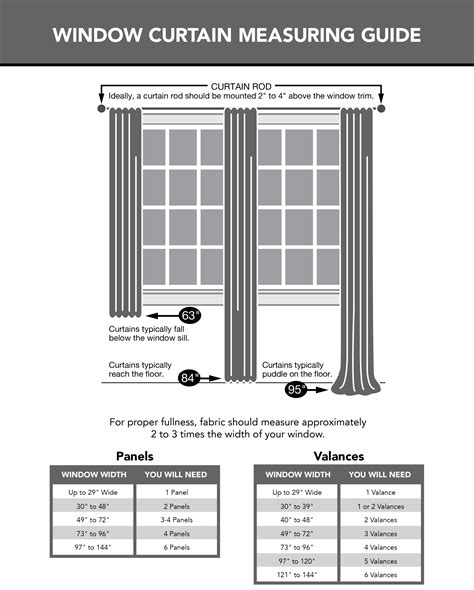 WINDOW CURTAIN MEASURING GUIDE

CURTAIN ROD
Ideally, a curtain rod should be mounted 2" to 4" above the window trim.

63"
Curtains typically fall below the window sill.

Curtains typically reach the floor.
84"

Curtains typically puddle on the floor.
95"

For proper fullness, fabric should measure approximately 2 to 3 times the width of your window.

Panels

| WINDOW WIDTH | YOU WILL NEED |
|---|---|
| Up to 29" Wide | 1 Panel |
| 30" to 48" | 2 Panels |
| 49" to 72" | 3-4 Panels |
| 73" to 96" | 4 Panels |
| 97" to 144" | 6 Panels |

Valances

| WINDOW WIDTH | YOU WILL NEED |
|---|---|
| Up to 29" Wide | 1 Valance |
| 30" to 39" | 1 or 2 Valances |
| 40" to 48" | 2 Valances |
| 49" to 72" | 3 Valances |
| 73" to 96" | 4 Valances |
| 97" to 120" | 5 Valances |
| 121" to 144" | 6 Valances |