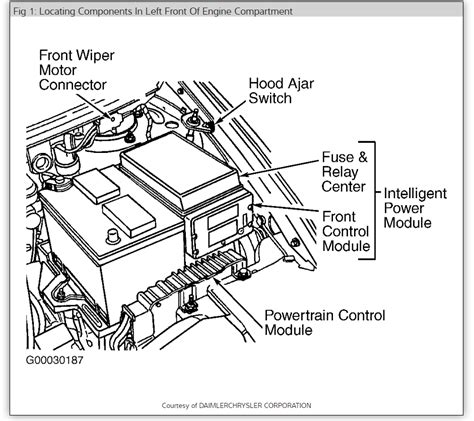 Fig 1: Locating Components In Left Front Of Engine Compartment

Front Wiper Motor Connector

Hood Ajar Switch

Fuse & Relay Center

Front Control Module

Intelligent Power Module

Powertrain Control Module

G00030187

Courtesy of DAIMLERCHRYSLER CORPORATION