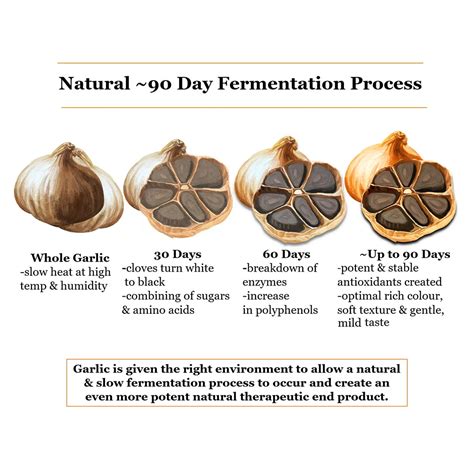 Natural ~90 Day Fermentation Process

Whole Garlic
-slow heat at high temp & humidity

30 Days
-cloves turn white to black
-combining of sugars & amino acids

60 Days
-breakdown of enzymes
-increase in polyphenols

~Up to 90 Days
-potent & stable antioxidants created
-optimal rich colour, soft texture & gentle, mild taste

Garlic is given the right environment to allow a natural & slow fermentation process to occur and create an even more potent natural therapeutic end product.