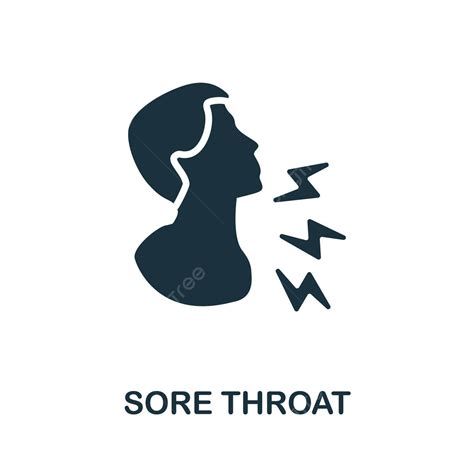 SORE THROAT