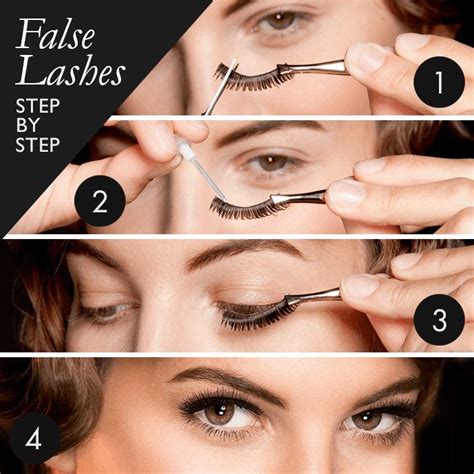 False Lashes
STEP BY STEP

1

2

3

4